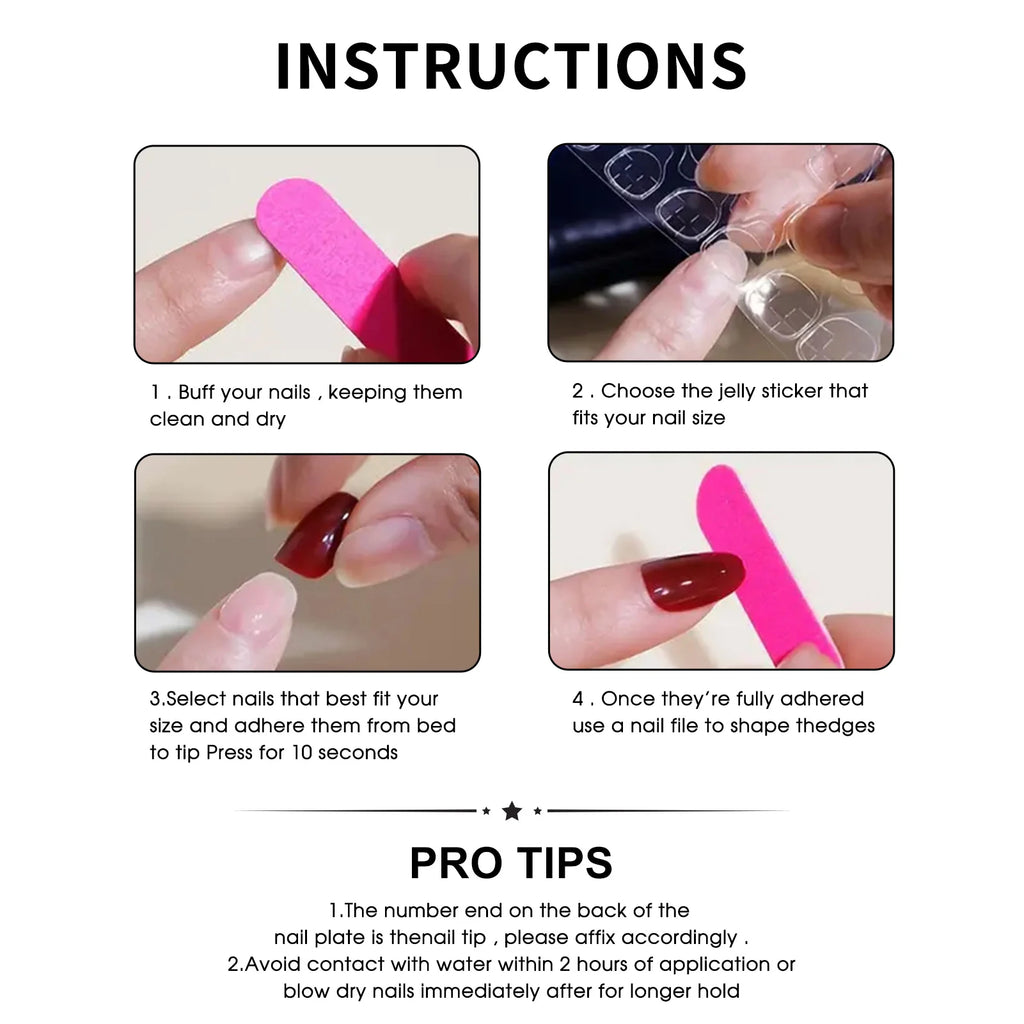 INSTRUCTIONS

1 . Buff your nails , keeping them clean and dry

2 . Choose the jelly sticker that fits your nail size

3.Select nails that best fit your size and adhere them from bed to tip Press for 10 seconds

4 . Once they're fully adhered use a nail file to shape thedges

PRO TIPS

1.The number end on the back of the nail plate is thenail tip , please affix accordingly .
2.Avoid contact with water within 2 hours of application or blow dry nails immediately after for longer hold