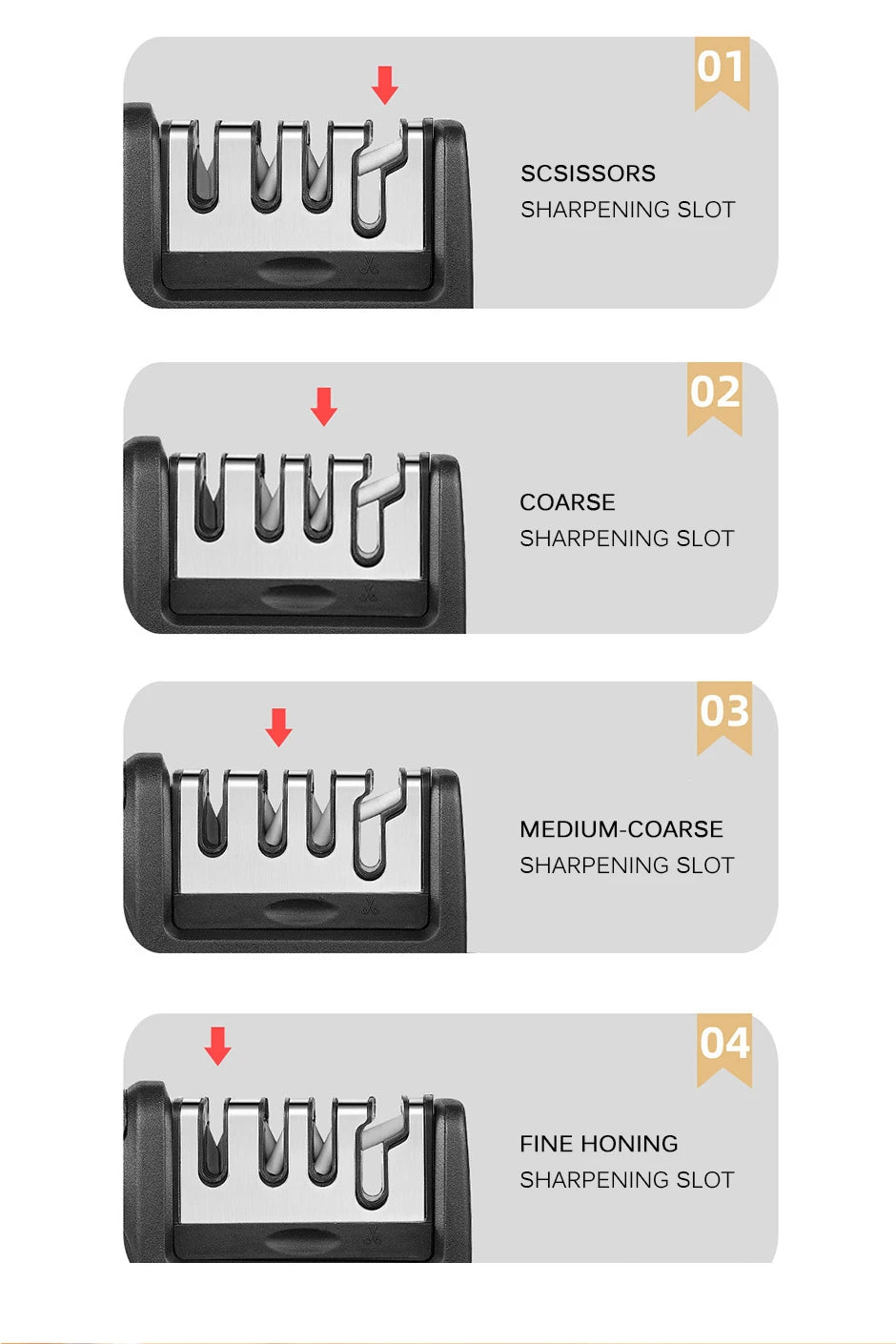 01

SCSISSORS
SHARPENING SLOT

02

COARSE
SHARPENING SLOT

03

MEDIUM-COARSE
SHARPENING SLOT

04

FINE HONING
SHARPENING SLOT